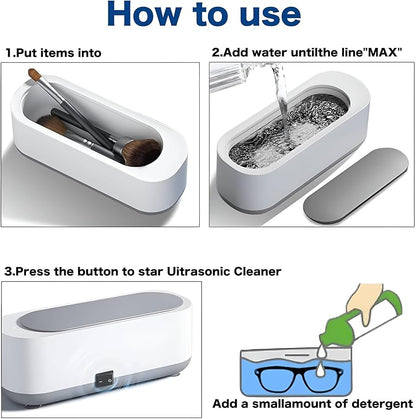 How to use

1.Put items into

2.Add water untilthe line"MAX"

3.Press the button to star Uitrasonic Cleaner

Add a smallamount of detergent